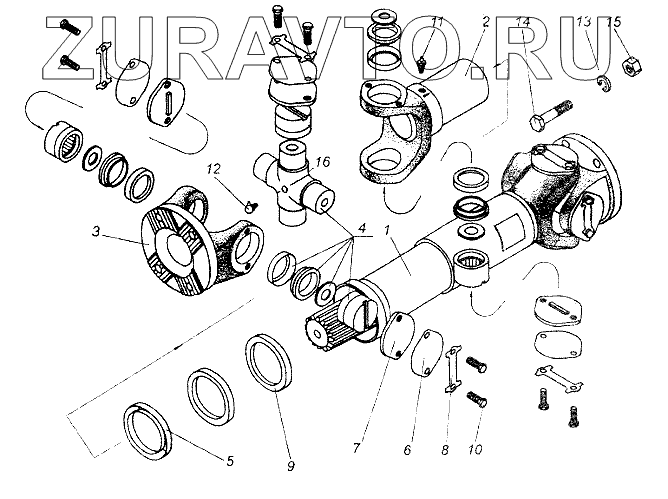 ZURAVTO.RU

11
2
14
13
15
12
16
3
4
1
7
6
8
10
5
9